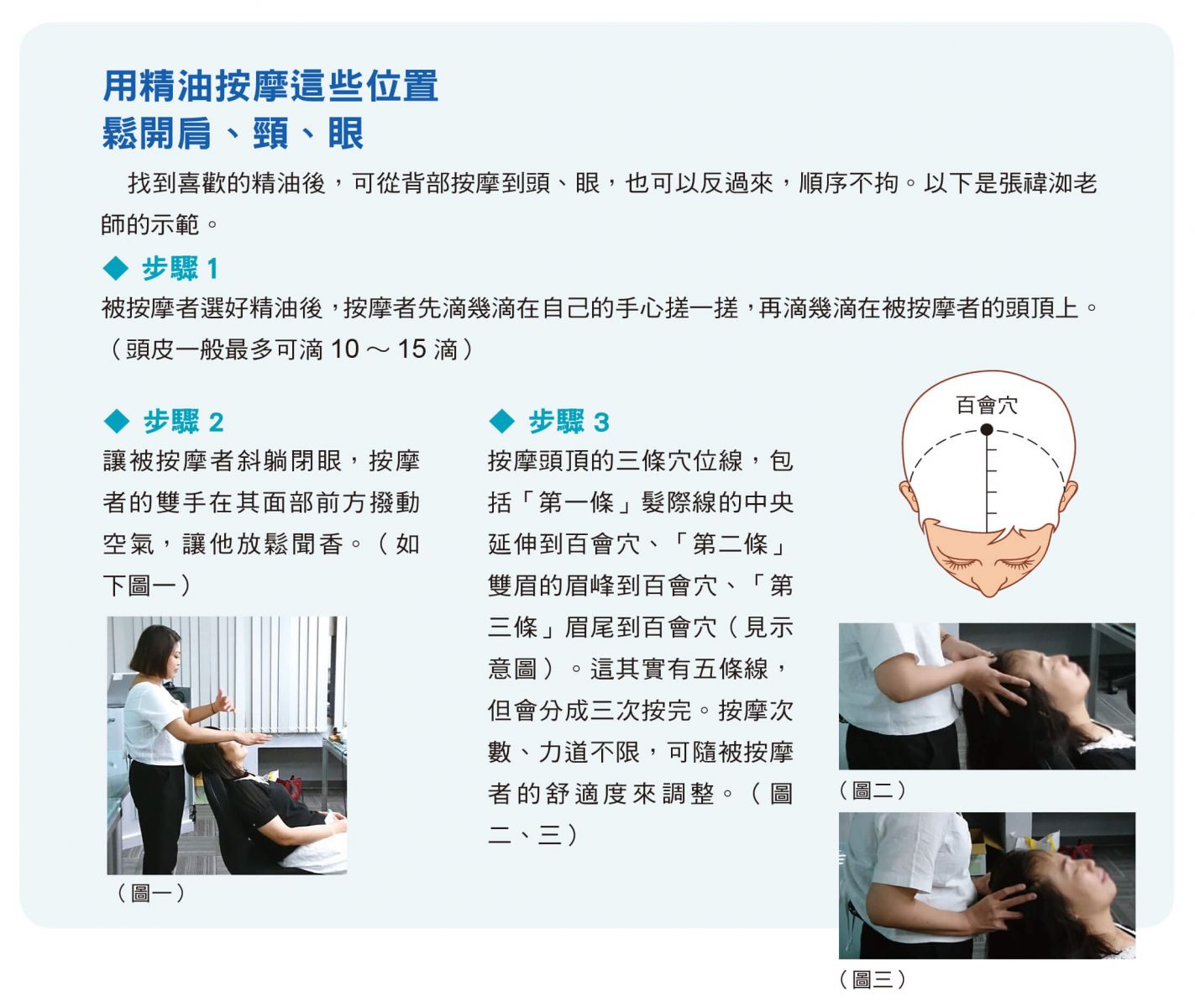 用精油按摩這些位置
鬆開肩、頸、眼

找到喜歡的精油後，可從背部按摩到頭、眼，也可以反過來，順序不拘。以下是張禕洳老師的示範。

◆ 步驟 1
被按摩者選好精油後，按摩者先滴幾滴在自己的手心搓一搓，再滴幾滴在被按摩者的頭頂上。（頭皮一般最多可滴 10 ～ 15 滴）

◆ 步驟 2
讓被按摩者斜躺閉眼，按摩者的雙手在其面部前方撥動空氣，讓他放鬆聞香。（如下圖一）

（圖一）

◆ 步驟 3
按摩頭頂的三條穴位線，包括「第一條」髮際線的中央延伸到百會穴、「第二條」雙眉的眉峰到百會穴、「第三條」眉尾到百會穴（見示意圖）。這其實有五條線，但會分成三次按完。按摩次數、力道不限，可隨被按摩者的舒適度來調整。（圖二、三）

百會穴

（圖二）

（圖三）