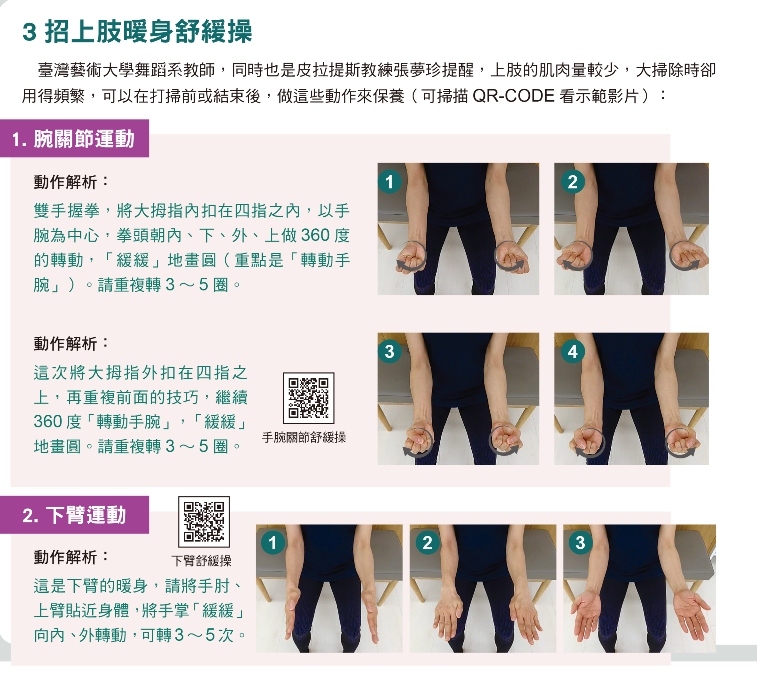 3 招上肢暖身舒緩操

臺灣藝術大學舞蹈系教師，同時也是皮拉提斯教練張夢珍提醒，上肢的肌肉量較少，大掃除時卻用得頻繁，可以在打掃前或結束後，做這些動作來保養（可掃描 QR-CODE 看示範影片）：

1. 腕關節運動

動作解析：
雙手握拳，將大拇指內扣在四指之內，以手腕為中心，拳頭朝內、下、外、上做 360 度的轉動，「緩緩」地畫圓（重點是「轉動手腕」）。請重複轉 3 ～ 5 圈。

1 2

動作解析：
這次將大拇指外扣在四指之上，再重複前面的技巧，繼續 360 度「轉動手腕」，「緩緩」地畫圓。請重複轉 3 ～ 5 圈。

手腕關節舒緩操

3 4

2. 下臂運動

下臂舒緩操

動作解析：
這是下臂的暖身，請將手肘、上臂貼近身體，將手掌「緩緩」向內、外轉動，可轉 3 ～ 5 次。

1 2 3