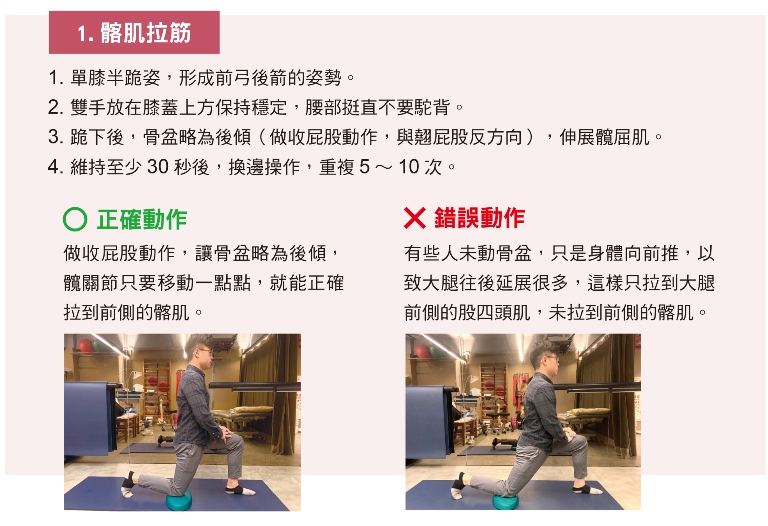 1. 髂肌拉筋

1. 單膝半跪姿，形成前弓後箭的姿勢。
2. 雙手放在膝蓋上方保持穩定，腰部挺直不要駝背。
3. 跪下後，骨盆略為後傾（做收屁股動作，與翹屁股反方向），伸展髖屈肌。
4. 維持至少 30 秒後，換邊操作，重複 5 ～ 10 次。

○ 正確動作

做收屁股動作，讓骨盆略為後傾，髖關節只要移動一點點，就能正確拉到前側的髂肌。

✕ 錯誤動作

有些人未動骨盆，只是身體向前推，以致大腿往後延展很多，這樣只拉到大腿前側的股四頭肌，未拉到前側的髂肌。