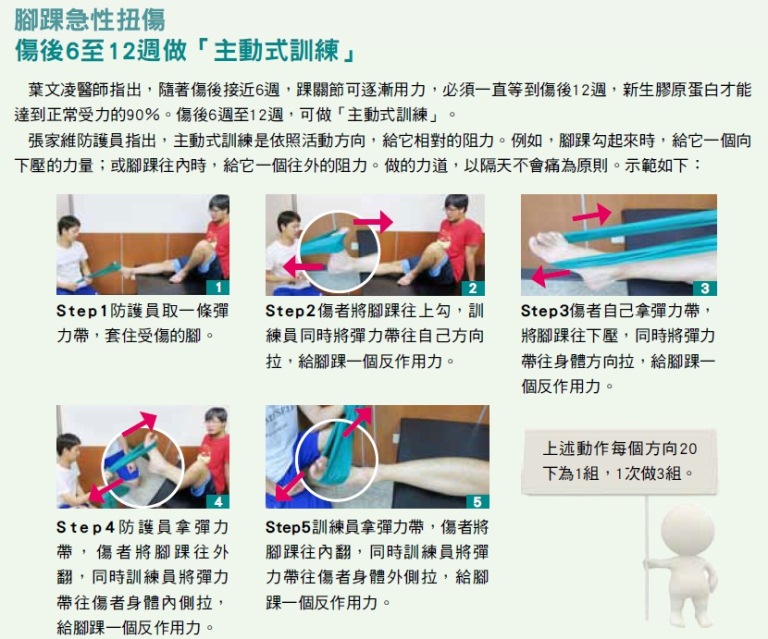 腳踝急性扭傷
傷後6至12週做「主動式訓練」

葉文凌醫師指出，隨著傷後接近6週，踝關節可逐漸用力，必須一直等到傷後12週，新生膠原蛋白才能達到正常受力的90%。傷後6週至12週，可做「主動式訓練」。

張家維防護員指出，主動式訓練是依照活動方向，給它相對的阻力。例如，腳踝勾起來時，給它一個向下壓的力量；或腳踝往內時，給它一個往外的阻力。做的力道，以隔天不會痛為原則。示範如下：

1
Step1防護員取一條彈力帶，套住受傷的腳。

2
Step2傷者將腳踝往上勾，訓練員同時將彈力帶往自己方向拉，給腳踝一個反作用力。

3
Step3傷者自己拿彈力帶，將腳踝往下壓，同時將彈力帶往身體方向拉，給腳踝一個反作用力。

4
Step4防護員拿彈力帶，傷者將腳踝往外翻，同時訓練員將彈力帶往傷者身體內側拉，給腳踝一個反作用力。

5
Step5訓練員拿彈力帶，傷者將腳踝往內翻，同時訓練員將彈力帶往傷者身體外側拉，給腳踝一個反作用力。

上述動作每個方向20下為1組，1次做3組。