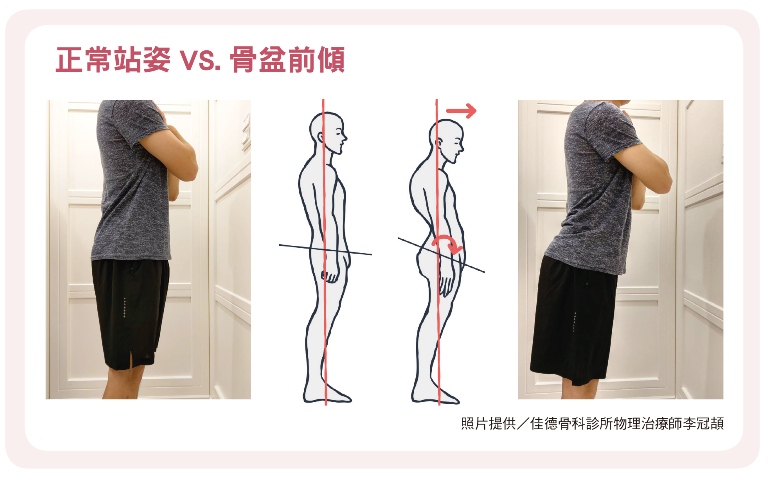 正常站姿 VS. 骨盆前傾

照片提供／佳德骨科診所物理治療師李冠頡