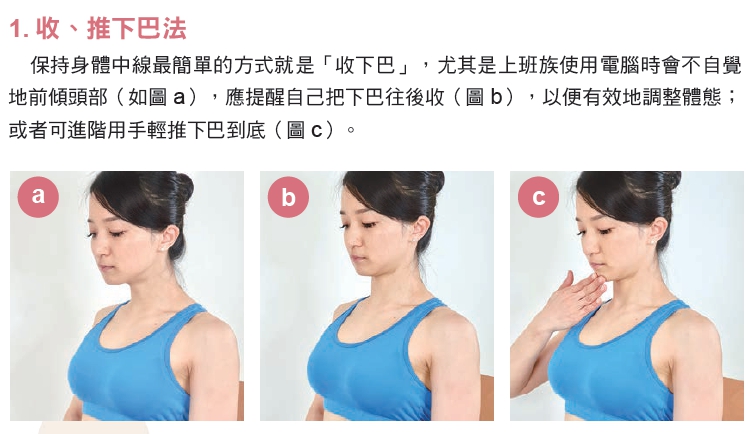 1. 收、推下巴法

保持身體中線最簡單的方式就是「收下巴」，尤其是上班族使用電腦時會不自覺地前傾頭部（如圖 a），應提醒自己把下巴往後收（圖 b），以便有效地調整體態；或者可進階用手輕推下巴到底（圖 c）。

a

b

c