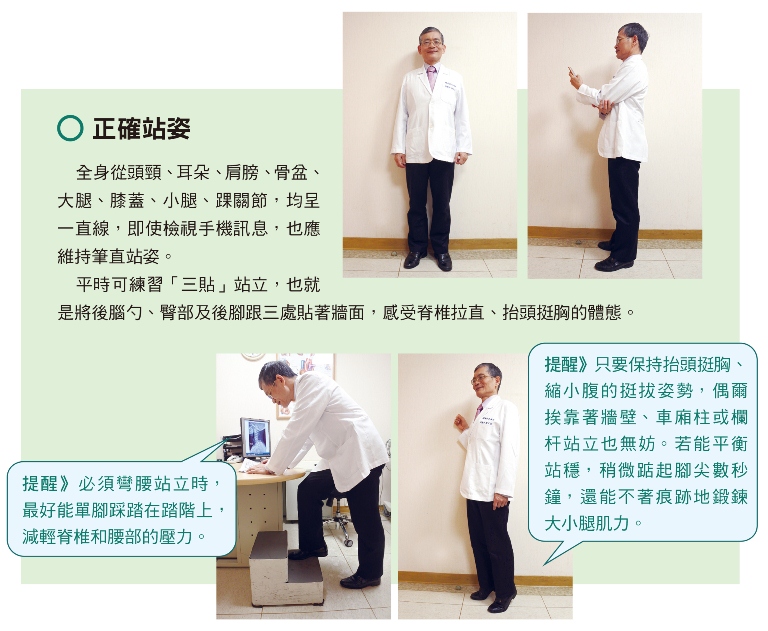 正確站姿

全身從頭頸、耳朵、肩膀、骨盆、大腿、膝蓋、小腿、踝關節，均呈一直線，即使檢視手機訊息，也應維持筆直站姿。

平時可練習「三貼」站立，也就是將後腦勺、臀部及後腳跟三處貼著牆面，感受脊椎拉直、抬頭挺胸的體態。

提醒》必須彎腰站立時，最好能單腳踩踏在踏階上，減輕脊椎和腰部的壓力。

提醒》只要保持抬頭挺胸、縮小腹的挺拔姿勢，偶爾挨靠著牆壁、車廂柱或欄杆站立也無妨。若能平衡站穩，稍微踮起腳尖數秒鐘，還能不著痕跡地鍛鍊大小腿肌力。