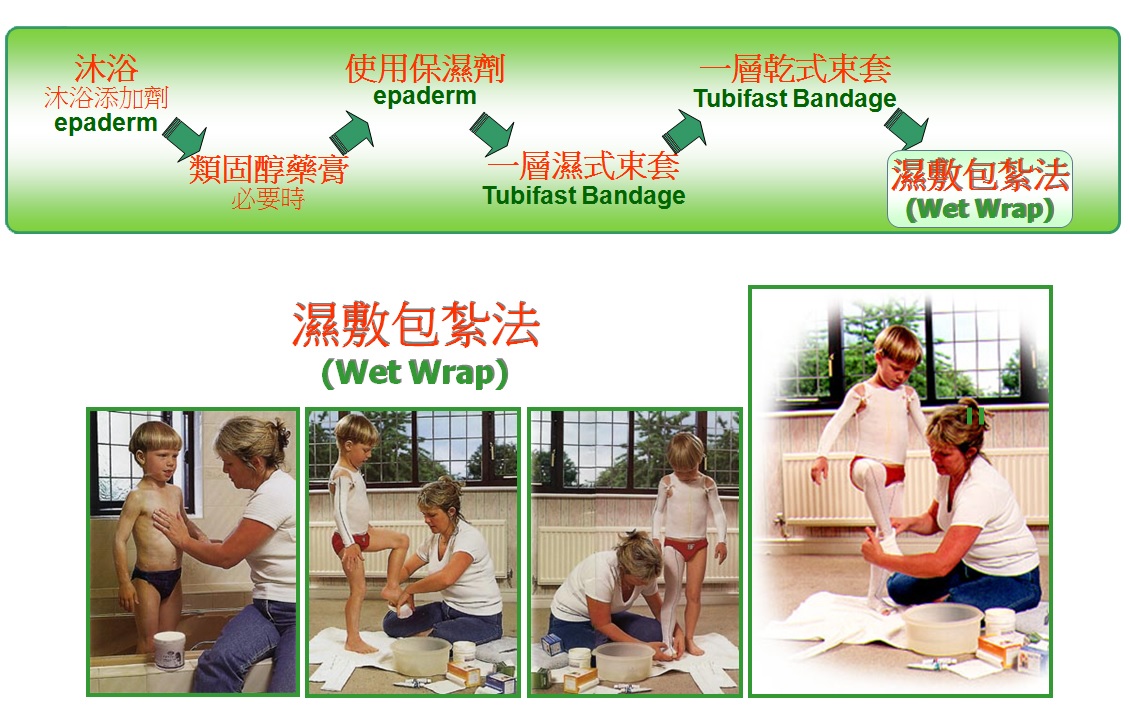 沐浴
沐浴添加劑
epaderm

類固醇藥膏
必要時

使用保濕劑
epaderm

一層濕式束套
Tubifast Bandage

一層乾式束套
Tubifast Bandage

濕敷包紮法
(Wet Wrap)

濕敷包紮法
(Wet Wrap)