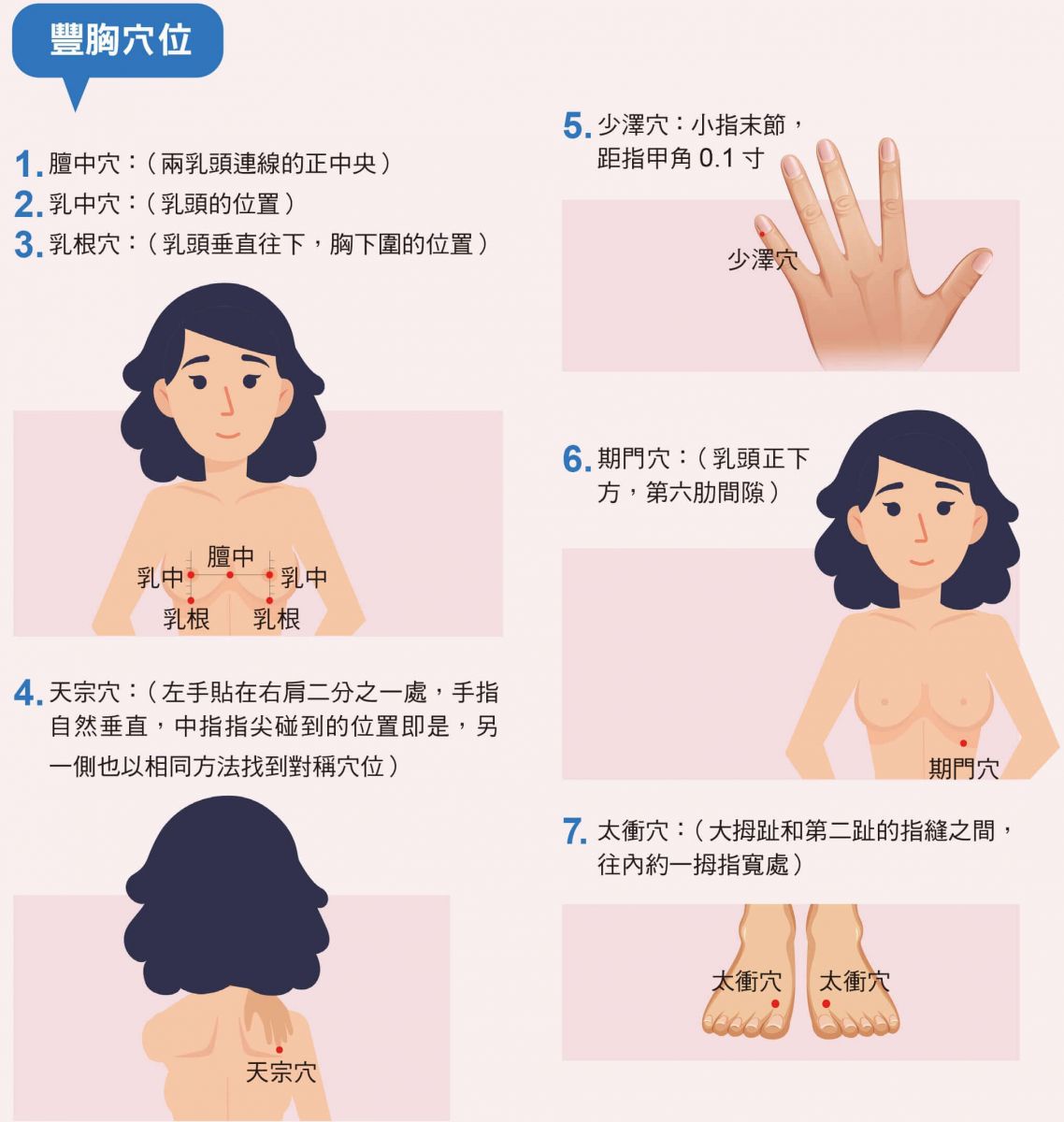 豐胸穴位

1. 膻中穴：（兩乳頭連線的正中央）
2. 乳中穴：（乳頭的位置）
3. 乳根穴：（乳頭垂直往下，胸下圍的位置）

膻中
乳中
乳中
乳根
乳根

4. 天宗穴：（左手貼在右肩二分之一處，手指自然垂直，中指指尖碰到的位置即是，另一側也以相同方法找到對稱穴位）

天宗穴

5. 少澤穴：小指末節，距指甲角 0.1 寸

少澤穴

6. 期門穴：（乳頭正下方，第六肋間隙）

期門穴

7. 太衝穴：（大拇趾和第二趾的指縫之間，往內約一拇指寬處）

太衝穴
太衝穴