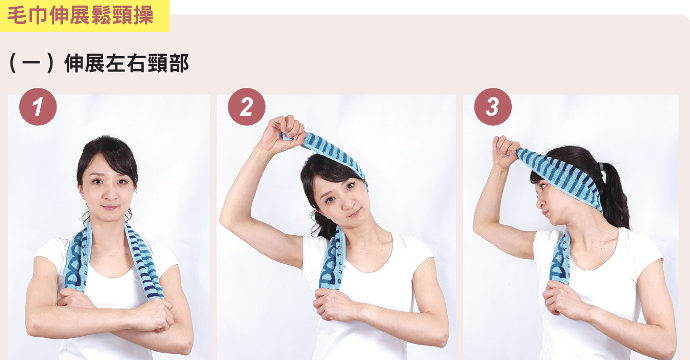 毛巾伸展鬆頸操

（一）伸展左右頸部

1

2

3